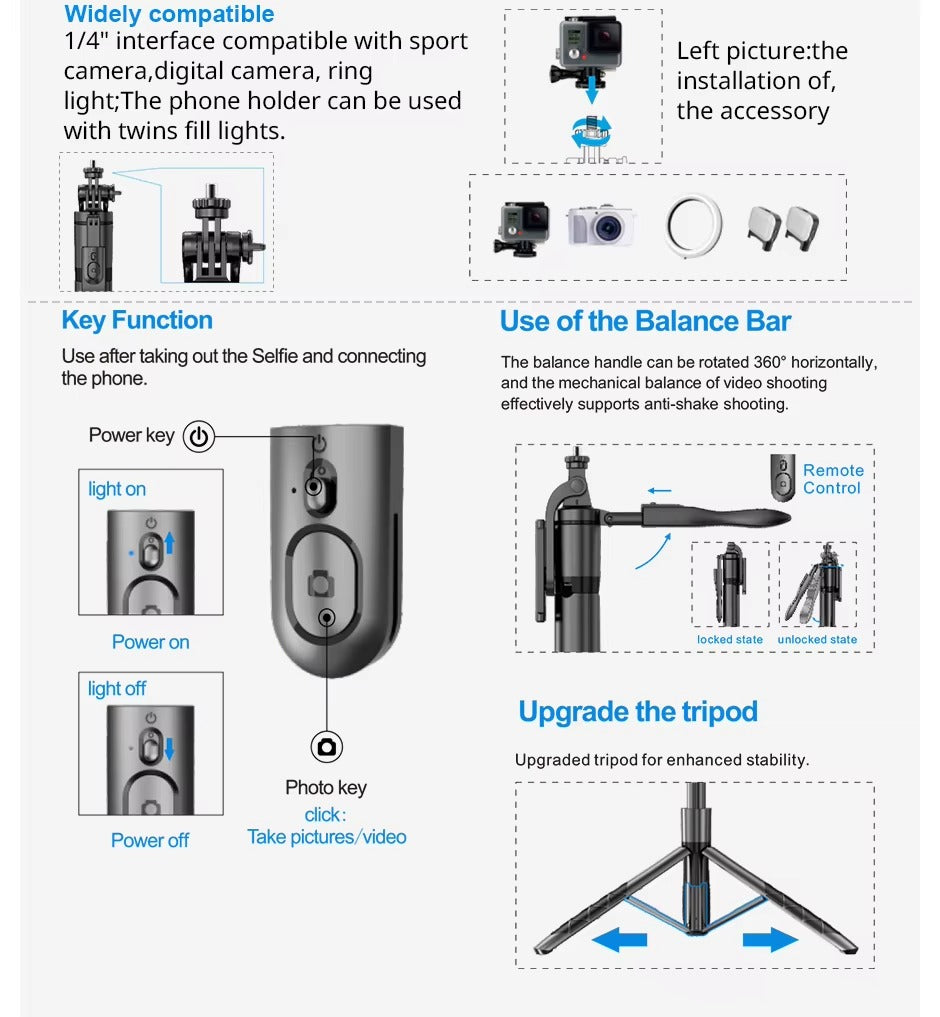 Widely compatible
1/4" interface compatible with sport camera,digital camera, ring light;The phone holder can be used with twins fill lights.

Left picture:the installation of, the accessory

Key Function
Use after taking out the Selfie and connecting the phone.

Power key

light on

Power on

light off

Power off

Photo key
click:
Take pictures/video

Use of the Balance Bar
The balance handle can be rotated 360° horizontally, and the mechanical balance of video shooting effectively supports anti-shake shooting.

Remote Control

locked state
unlocked state

Upgrade the tripod
Upgraded tripod for enhanced stability.